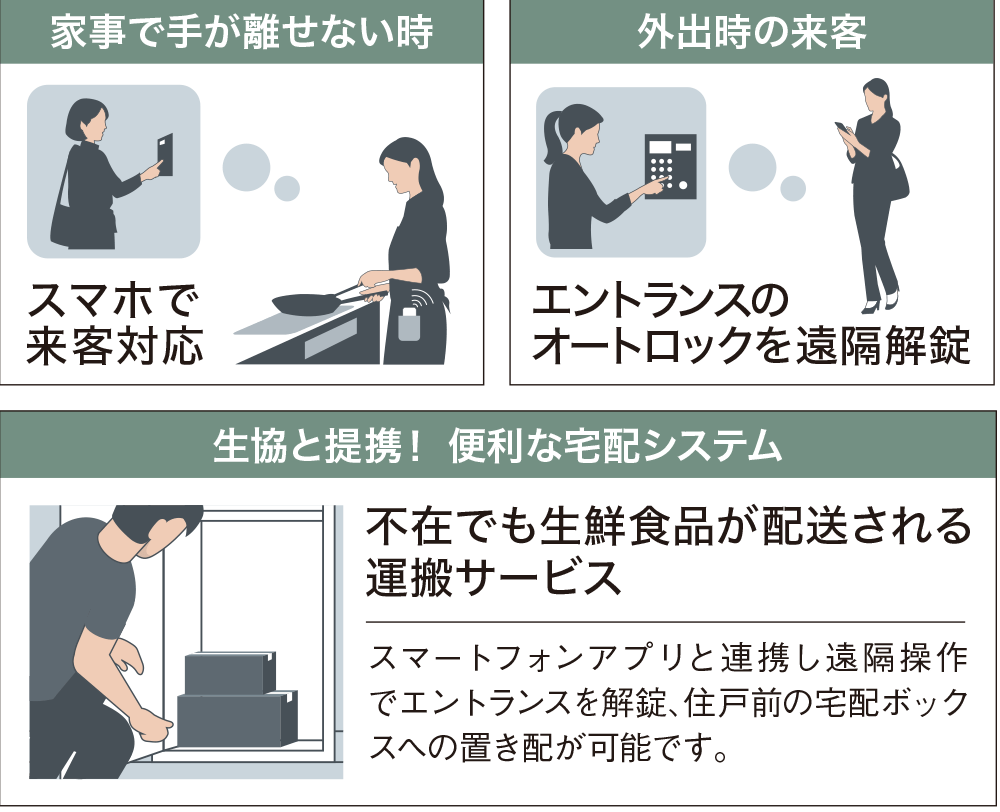 家事で手が離せない時

スマホで来客対応

外出時の来客

エントランスのオートロックを遠隔解錠

生協と提携！ 便利な宅配システム

不在でも生鮮食品が配送される運搬サービス

スマートフォンアプリと連携し遠隔操作でエントランスを解錠、住戸前の宅配ボックスへの置き配が可能です。