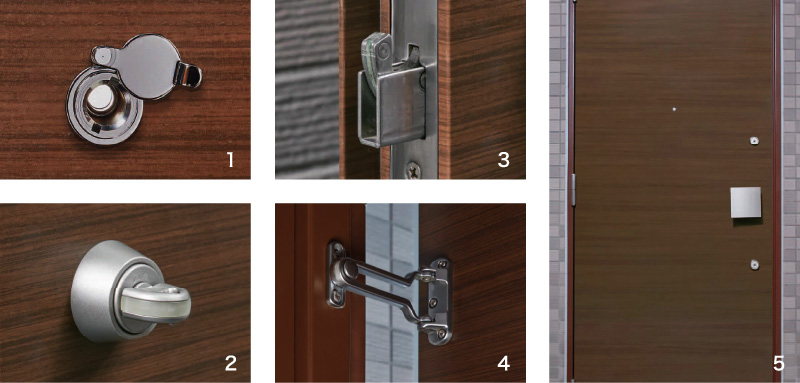 1

3

2

4

5