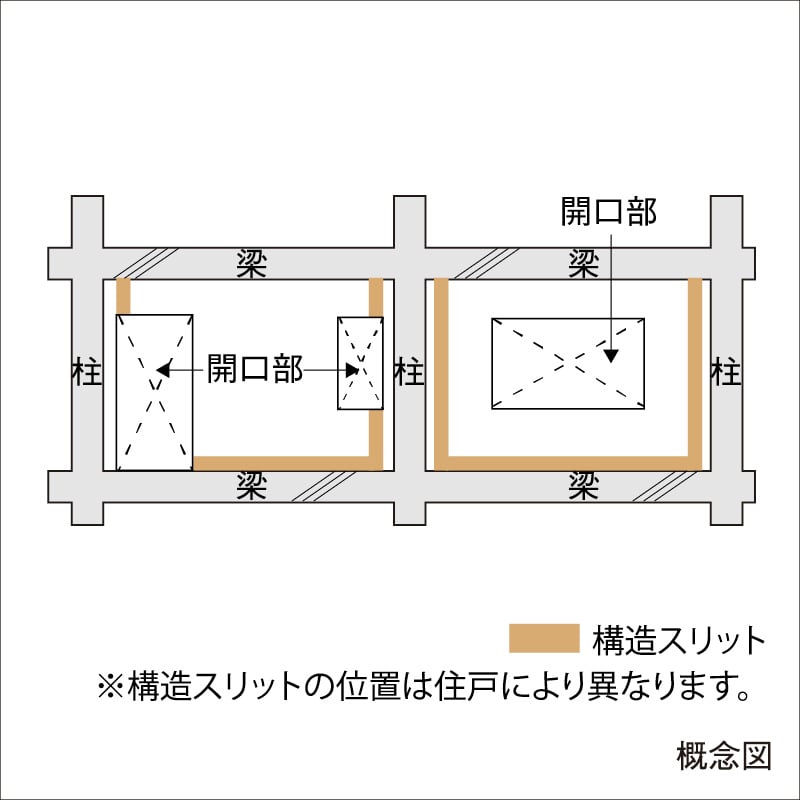 開口部

梁

梁

柱

開口部

柱

柱

梁

梁

構造スリット

※構造スリットの位置は住戸により異なります。

概念図