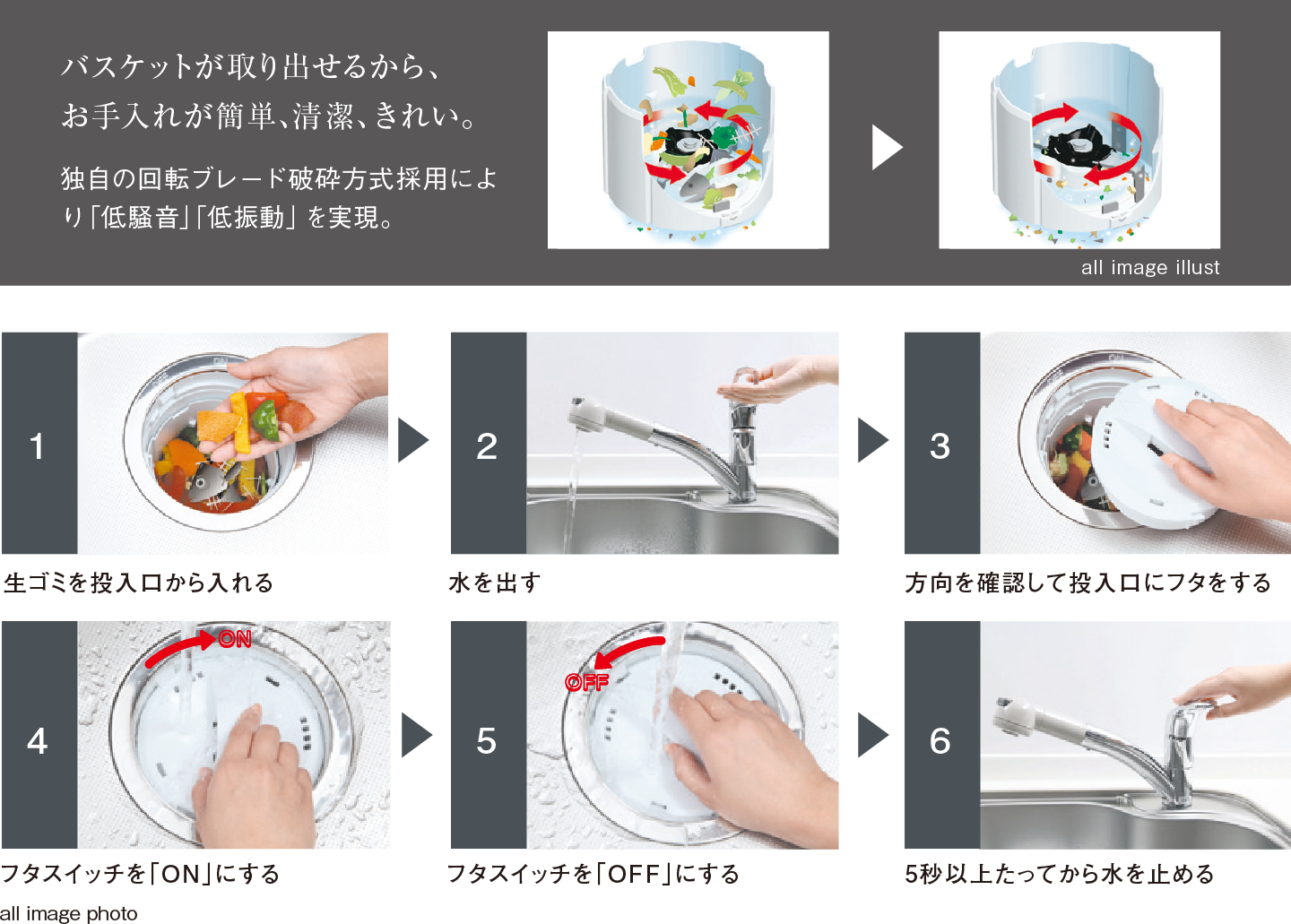 バスケットが取り出せるから、
お手入れが簡単、清潔、きれい。

独自の回転ブレード破砕方式採用により「低騒音」「低振動」を実現。

all image illust

1

生ゴミを投入口から入れる

2

水を出す

3

方向を確認して投入口にフタをする

4

ON

フタスイッチを「ON」にする

5

OFF

フタスイッチを「OFF」にする

6

5秒以上たってから水を止める

all image photo