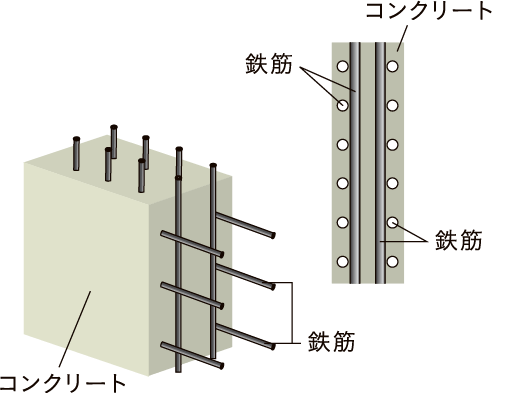 コンクリート
鉄筋
鉄筋
鉄筋
コンクリート