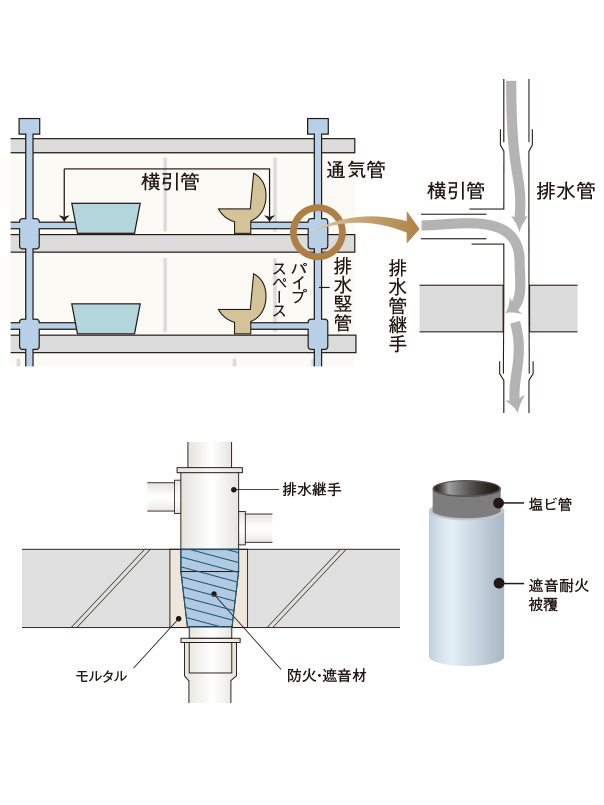 横引管
通気管
パイプスペース
排水竪管
横引管
排水管
排水管継手
排水継手
モルタル
防火・遮音材
塩ビ管
遮音耐火被覆