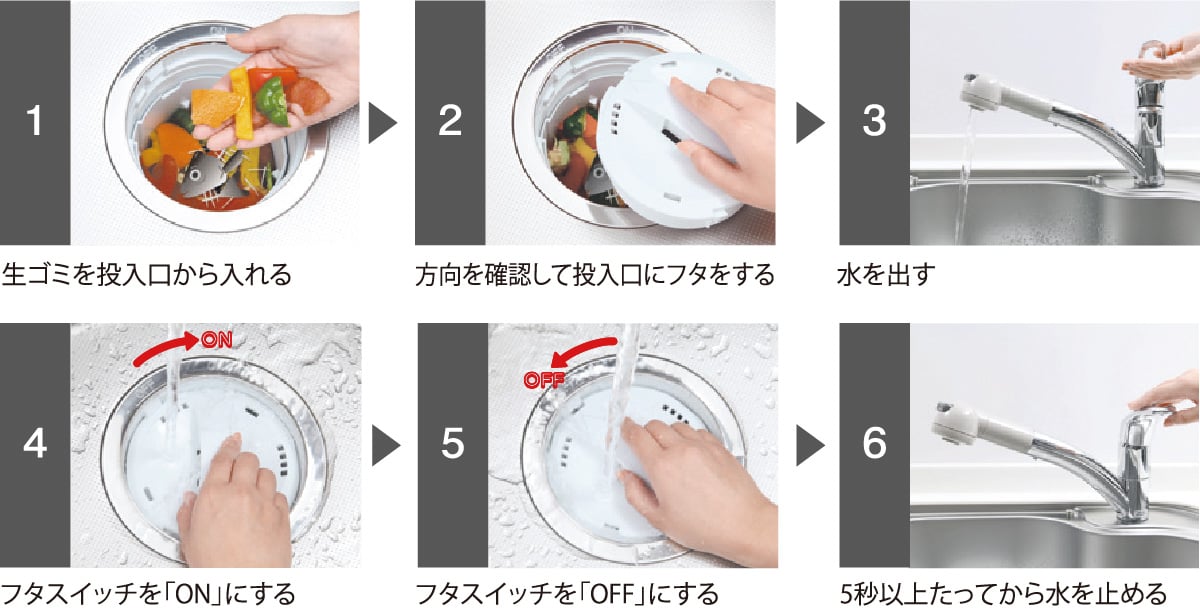 1

生ゴミを投入口から入れる

2

方向を確認して投入口にフタをする

3

水を出す

4

ON

フタスイッチを「ON」にする

5

OFF

フタスイッチを「OFF」にする

6

5秒以上たってから水を止める