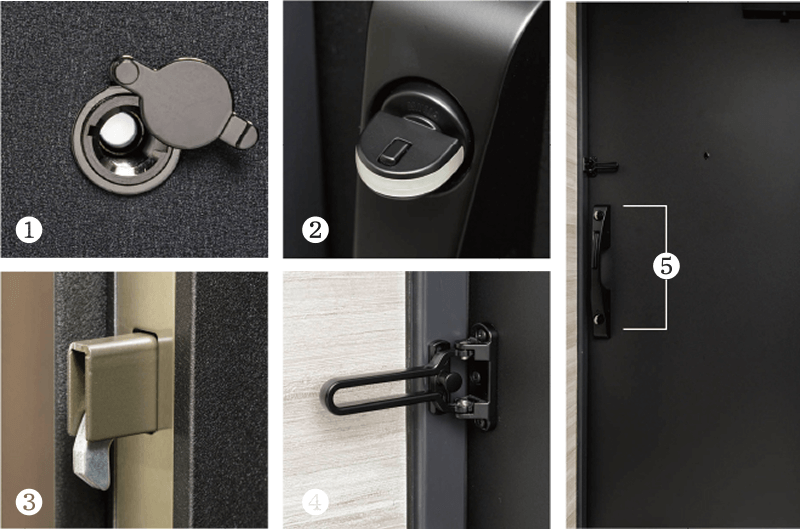 1

2

3

4

5